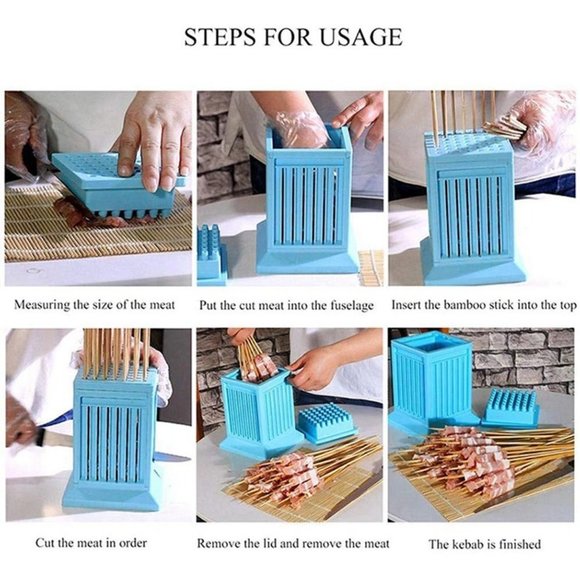 STEPS FOR USAGE

Measuring the size of the meat

Put the cut meat into the fuselage

Insert the bamboo stick into the top

Cut the meat in order

Remove the lid and remove the meat

The kebab is finished